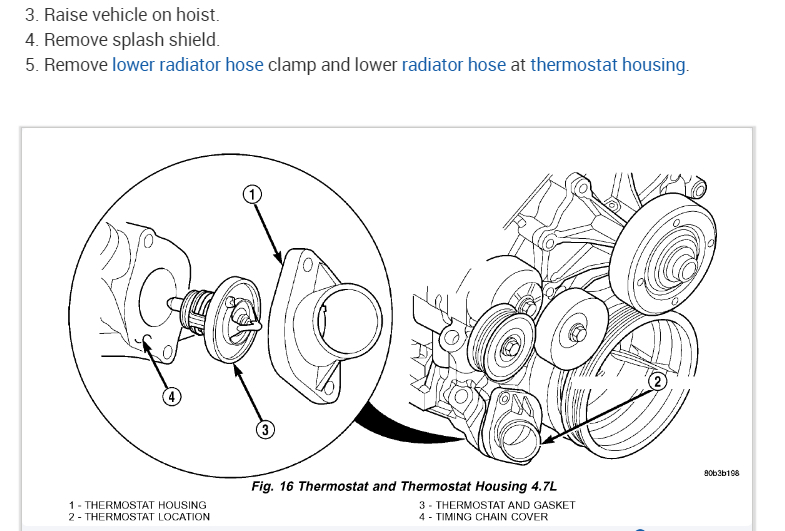 3. Raise vehicle on hoist.
4. Remove splash shield.
5. Remove lower radiator hose clamp and lower radiator hose at thermostat housing.

1
4
3
2

80b3b198

Fig. 16 Thermostat and Thermostat Housing 4.7L

1 - THERMOSTAT HOUSING
2 - THERMOSTAT LOCATION
3 - THERMOSTAT AND GASKET
4 - TIMING CHAIN COVER