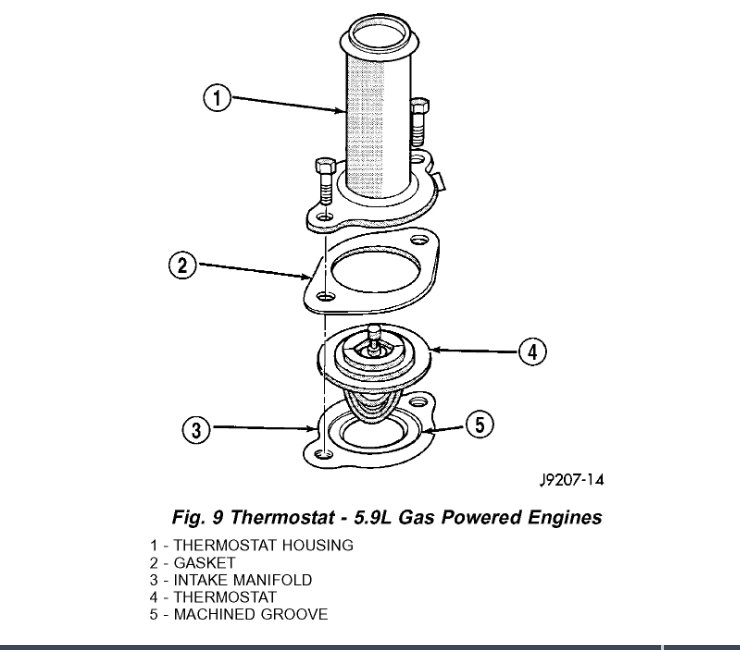 1
2
4
3
5
J9207-14

Fig. 9 Thermostat - 5.9L Gas Powered Engines

1 - THERMOSTAT HOUSING
2 - GASKET
3 - INTAKE MANIFOLD
4 - THERMOSTAT
5 - MACHINED GROOVE