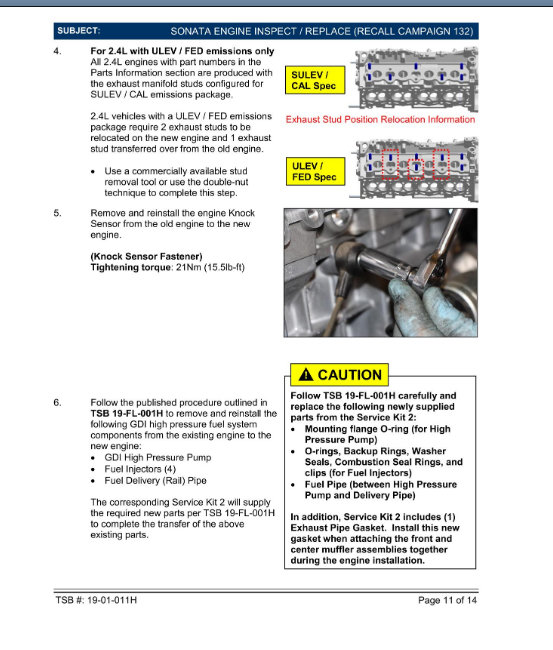 SUBJECT: SONATA ENGINE INSPECT / REPLACE (RECALL CAMPAIGN 132)

4. **For 2.4L with ULEV / FED emissions only**
All 2.4L engines with part numbers in the Parts Information section are produced with the exhaust manifold studs configured for SULEV / CAL emissions package.

2.4L vehicles with a ULEV / FED emissions package require 2 exhaust studs to be relocated on the new engine and 1 exhaust stud transferred over from the old engine.

• Use a commercially available stud removal tool or use the double-nut technique to complete this step.

SULEV / CAL Spec

Exhaust Stud Position Relocation Information

ULEV / FED Spec

5. Remove and reinstall the engine Knock Sensor from the old engine to the new engine.

**(Knock Sensor Fastener)**
**Tightening torque**: 21Nm (15.5lb-ft)

6. Follow the published procedure outlined in **TSB 19-FL-001H** to remove and reinstall the following GDI high pressure fuel system components from the existing engine to the new engine:
• GDI High Pressure Pump
• Fuel Injectors (4)
• Fuel Delivery (Rail) Pipe

The corresponding Service Kit 2 will supply the required new parts per TSB 19-FL-001H to complete the transfer of the above existing parts.

CAUTION

**Follow TSB 19-FL-001H carefully and replace the following newly supplied parts from the Service Kit 2:**
• **Mounting flange O-ring (for High Pressure Pump)**
• **O-rings, Backup Rings, Washer Seals, Combustion Seal Rings, and clips (for Fuel Injectors)**
• **Fuel Pipe (between High Pressure Pump and Delivery Pipe)**

**In addition, Service Kit 2 includes (1) Exhaust Pipe Gasket. Install this new gasket when attaching the front and center muffler assemblies together during the engine installation.**

TSB #: 19-01-011H Page 11 of 14