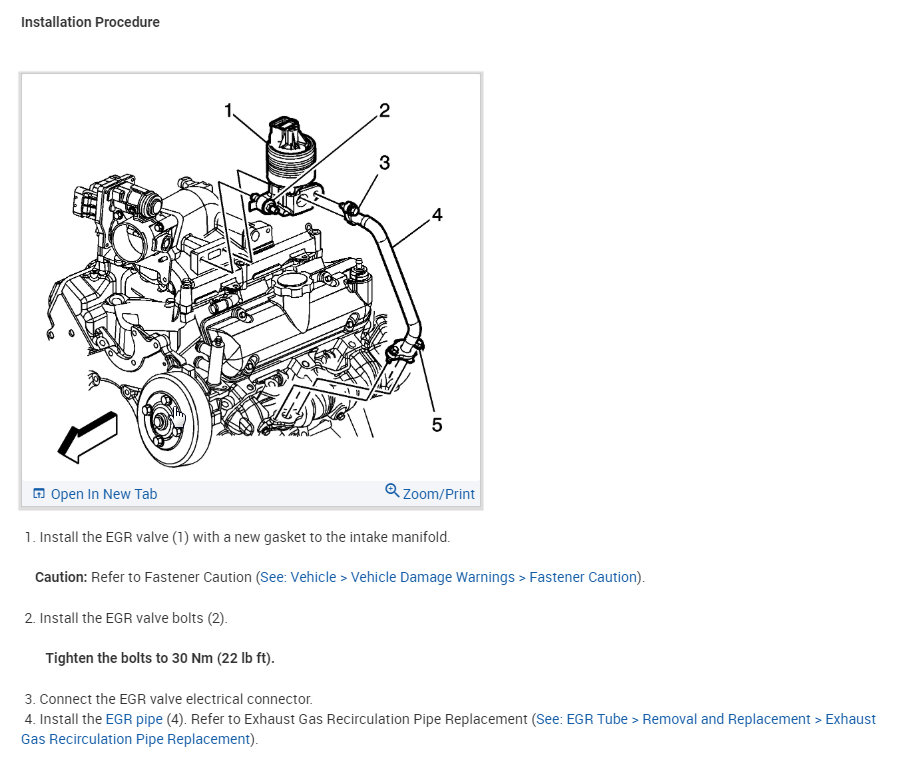 Installation Procedure

1
2
3
4
5

Open In New Tab
Zoom/Print

1. Install the EGR valve (1) with a new gasket to the intake manifold.

Caution: Refer to Fastener Caution (See: Vehicle > Vehicle Damage Warnings > Fastener Caution).

2. Install the EGR valve bolts (2).

Tighten the bolts to 30 Nm (22 lb ft).

3. Connect the EGR valve electrical connector.
4. Install the EGR pipe (4). Refer to Exhaust Gas Recirculation Pipe Replacement (See: EGR Tube > Removal and Replacement > Exhaust Gas Recirculation Pipe Replacement).