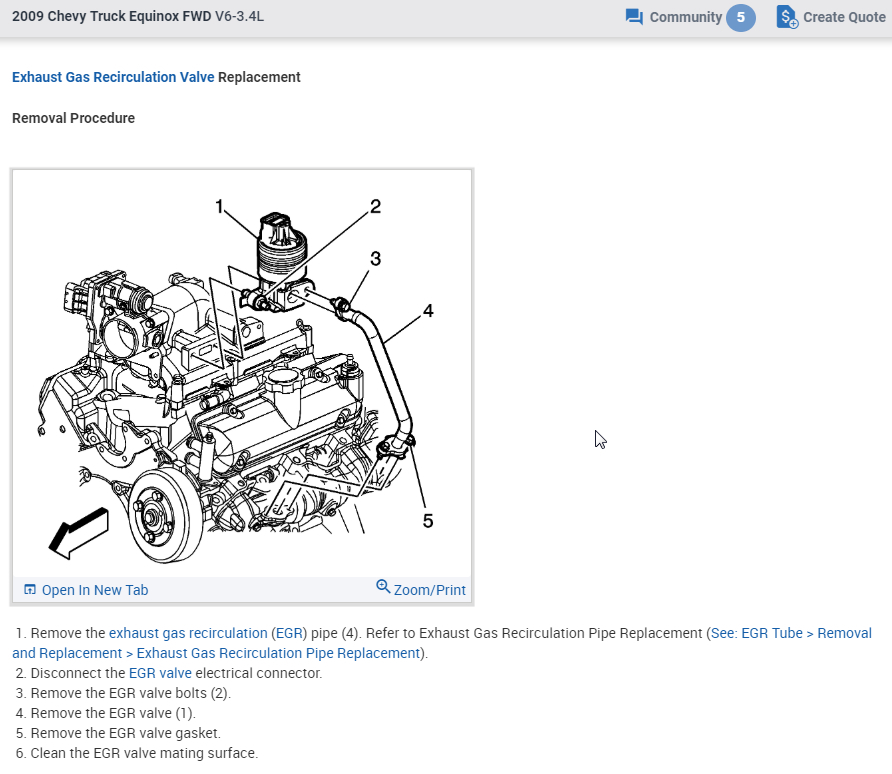 2009 Chevy Truck Equinox FWD V6-3.4L

Community 5 Create Quote

Exhaust Gas Recirculation Valve Replacement

Removal Procedure

1
2
3
4
5

Open In New Tab
Zoom/Print

1. Remove the exhaust gas recirculation (EGR) pipe (4). Refer to Exhaust Gas Recirculation Pipe Replacement (See: EGR Tube > Removal and Replacement > Exhaust Gas Recirculation Pipe Replacement).
2. Disconnect the EGR valve electrical connector.
3. Remove the EGR valve bolts (2).
4. Remove the EGR valve (1).
5. Remove the EGR valve gasket.
6. Clean the EGR valve mating surface.