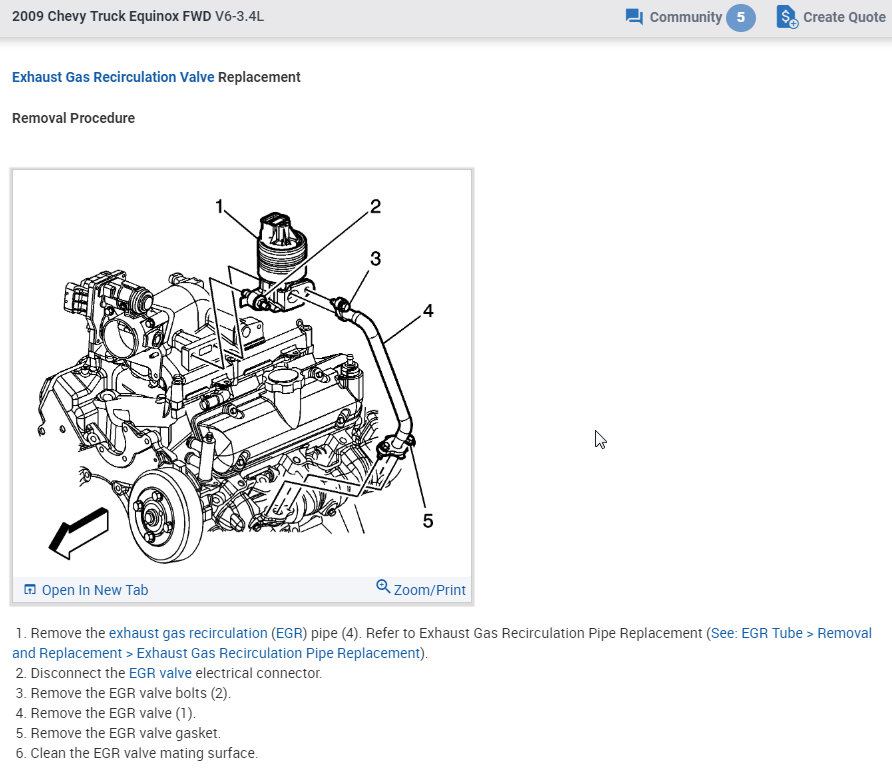 2009 Chevy Truck Equinox FWD V6-3.4L

Community 5 Create Quote

Exhaust Gas Recirculation Valve Replacement

Removal Procedure

1
2
3
4
5

Open In New Tab Zoom/Print

1. Remove the exhaust gas recirculation (EGR) pipe (4). Refer to Exhaust Gas Recirculation Pipe Replacement (See: EGR Tube > Removal and Replacement > Exhaust Gas Recirculation Pipe Replacement).
2. Disconnect the EGR valve electrical connector.
3. Remove the EGR valve bolts (2).
4. Remove the EGR valve (1).
5. Remove the EGR valve gasket.
6. Clean the EGR valve mating surface.