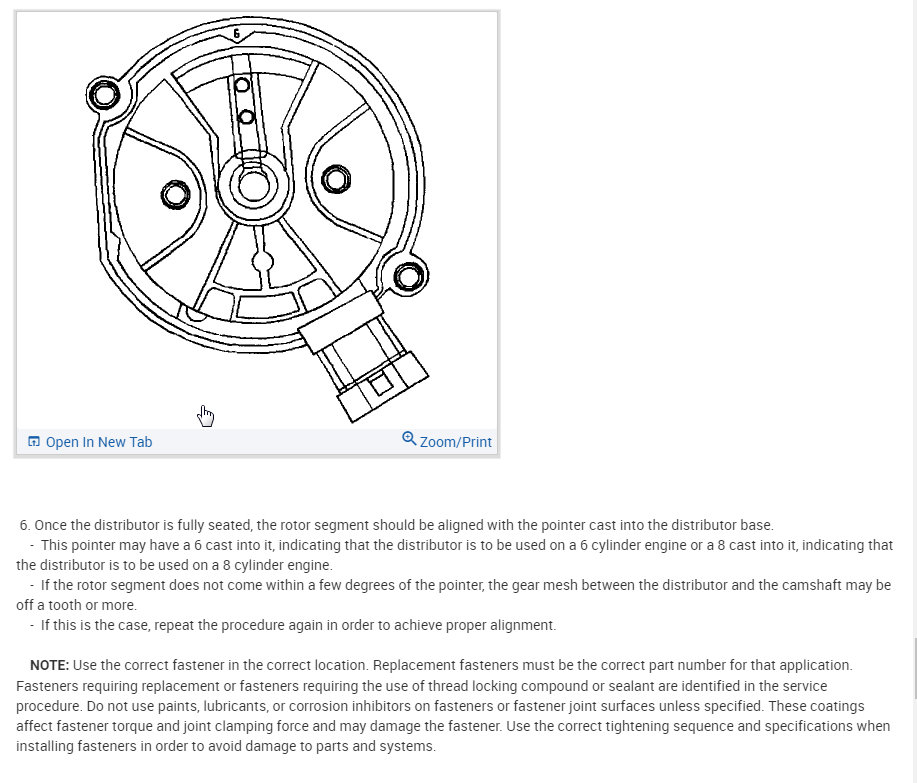 6

Open In New Tab

Zoom/Print

6. Once the distributor is fully seated, the rotor segment should be aligned with the pointer cast into the distributor base.

- This pointer may have a 6 cast into it, indicating that the distributor is to be used on a 6 cylinder engine or a 8 cast into it, indicating that the distributor is to be used on a 8 cylinder engine.

- If the rotor segment does not come within a few degrees of the pointer, the gear mesh between the distributor and the camshaft may be off a tooth or more.

- If this is the case, repeat the procedure again in order to achieve proper alignment.

NOTE: Use the correct fastener in the correct location. Replacement fasteners must be the correct part number for that application. Fasteners requiring replacement or fasteners requiring the use of thread locking compound or sealant are identified in the service procedure. Do not use paints, lubricants, or corrosion inhibitors on fasteners or fastener joint surfaces unless specified. These coatings affect fastener torque and joint clamping force and may damage the fastener. Use the correct tightening sequence and specifications when installing fasteners in order to avoid damage to parts and systems.