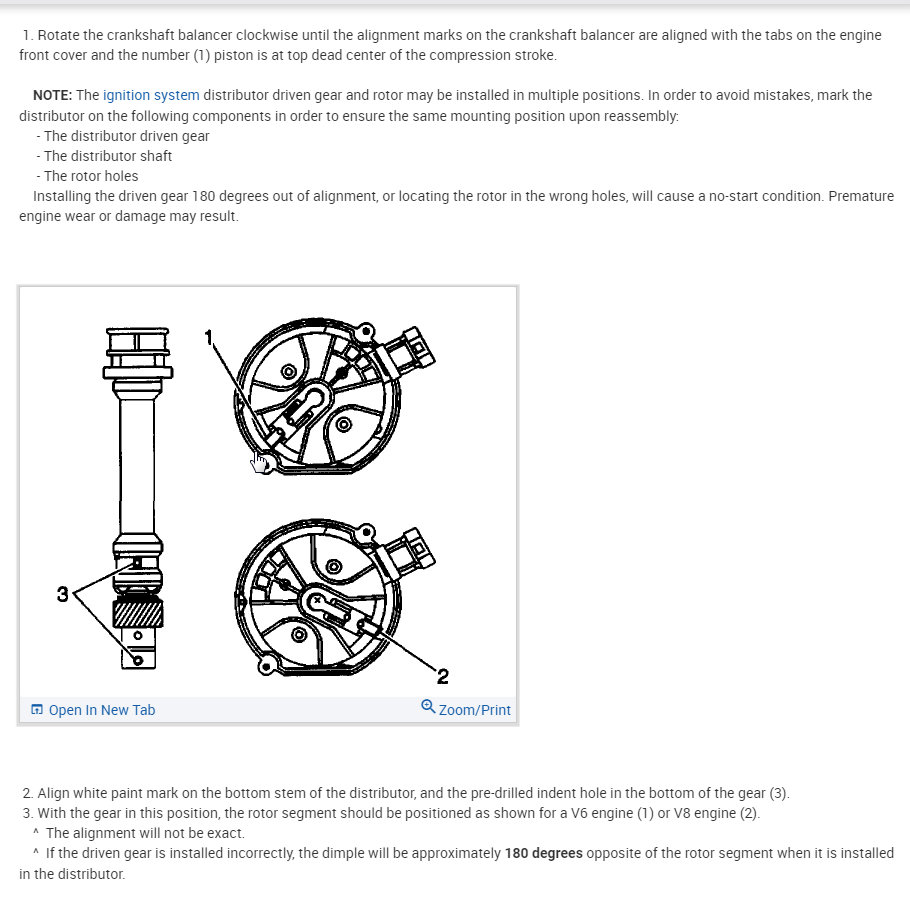 1. Rotate the crankshaft balancer clockwise until the alignment marks on the crankshaft balancer are aligned with the tabs on the engine front cover and the number (1) piston is at top dead center of the compression stroke.

NOTE: The ignition system distributor driven gear and rotor may be installed in multiple positions. In order to avoid mistakes, mark the distributor on the following components in order to ensure the same mounting position upon reassembly:
- The distributor driven gear
- The distributor shaft
- The rotor holes
Installing the driven gear 180 degrees out of alignment, or locating the rotor in the wrong holes, will cause a no-start condition. Premature engine wear or damage may result.

1

3

2

Open In New Tab

Zoom/Print

2. Align white paint mark on the bottom stem of the distributor, and the pre-drilled indent hole in the bottom of the gear (3).
3. With the gear in this position, the rotor segment should be positioned as shown for a V6 engine (1) or V8 engine (2).
^ The alignment will not be exact.
^ If the driven gear is installed incorrectly, the dimple will be approximately 180 degrees opposite of the rotor segment when it is installed in the distributor.