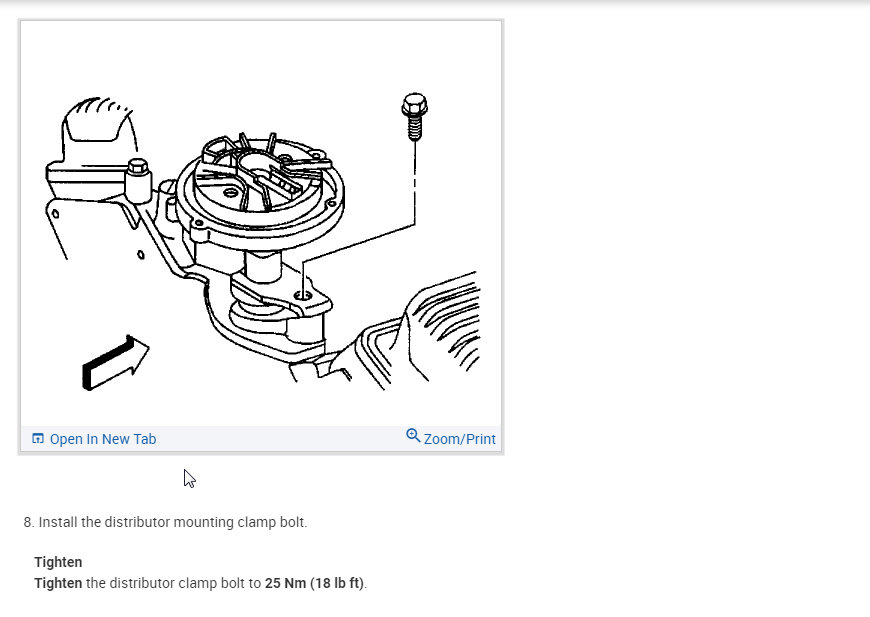 Open In New Tab

Zoom/Print

8. Install the distributor mounting clamp bolt.

Tighten
Tighten the distributor clamp bolt to 25 Nm (18 lb ft).