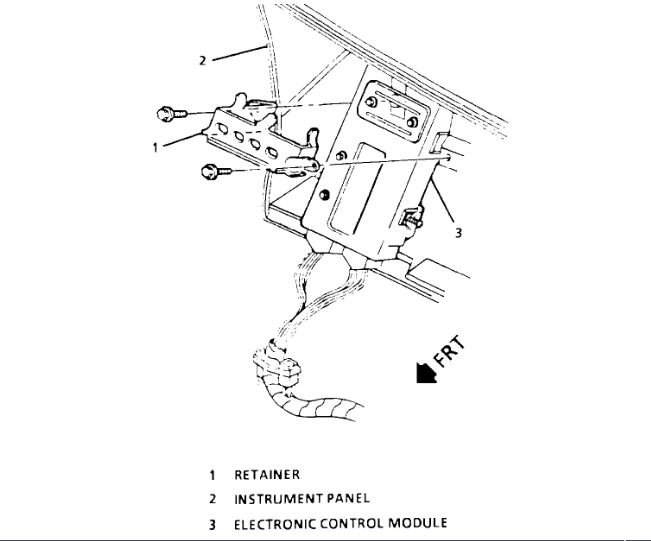 2

1

3

FRT

1 RETAINER
2 INSTRUMENT PANEL
3 ELECTRONIC CONTROL MODULE