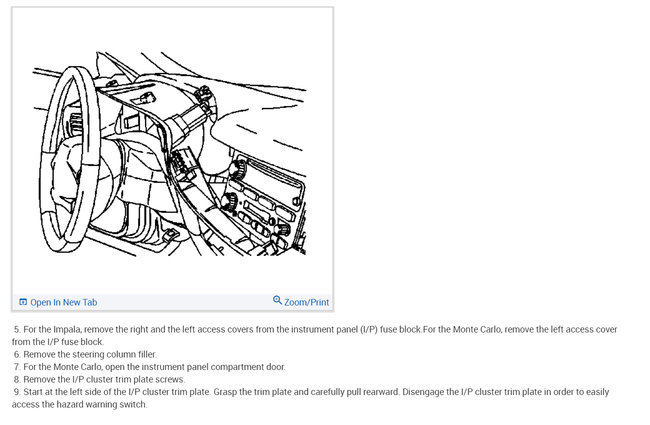 Open In New Tab

Zoom/Print

5. For the Impala, remove the right and the left access covers from the instrument panel (I/P) fuse block.For the Monte Carlo, remove the left access cover from the I/P fuse block.
6. Remove the steering column filler.
7. For the Monte Carlo, open the instrument panel compartment door.
8. Remove the I/P cluster trim plate screws.
9. Start at the left side of the I/P cluster trim plate. Grasp the trim plate and carefully pull rearward. Disengage the I/P cluster trim plate in order to easily access the hazard warning switch.