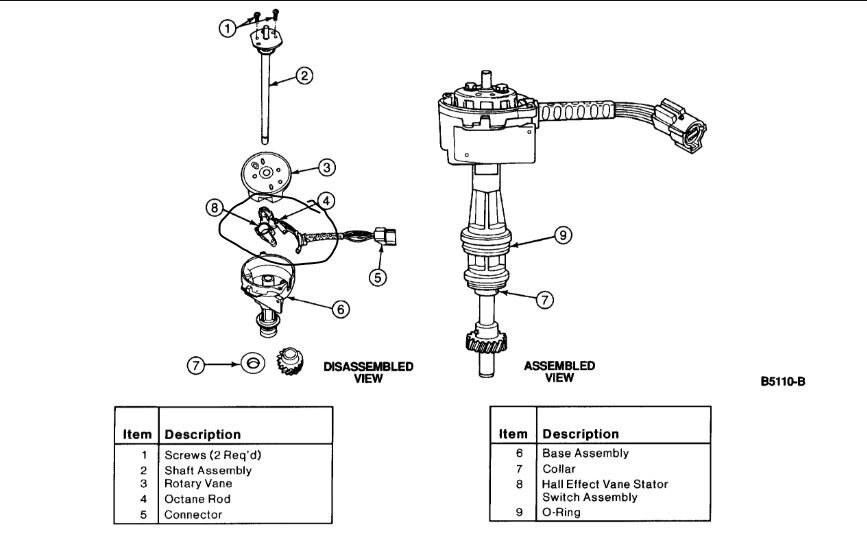 1
2
3
8
4
5
6
7
DISASSEMBLED VIEW

9
7
ASSEMBLED VIEW

B5110-B

| Item | Description |
|---|---|
| 1 | Screws (2 Req'd) |
| 2 | Shaft Assembly |
| 3 | Rotary Vane |
| 4 | Octane Rod |
| 5 | Connector |

| Item | Description |
|---|---|
| 6 | Base Assembly |
| 7 | Collar |
| 8 | Hall Effect Vane Stator Switch Assembly |
| 9 | O-Ring |