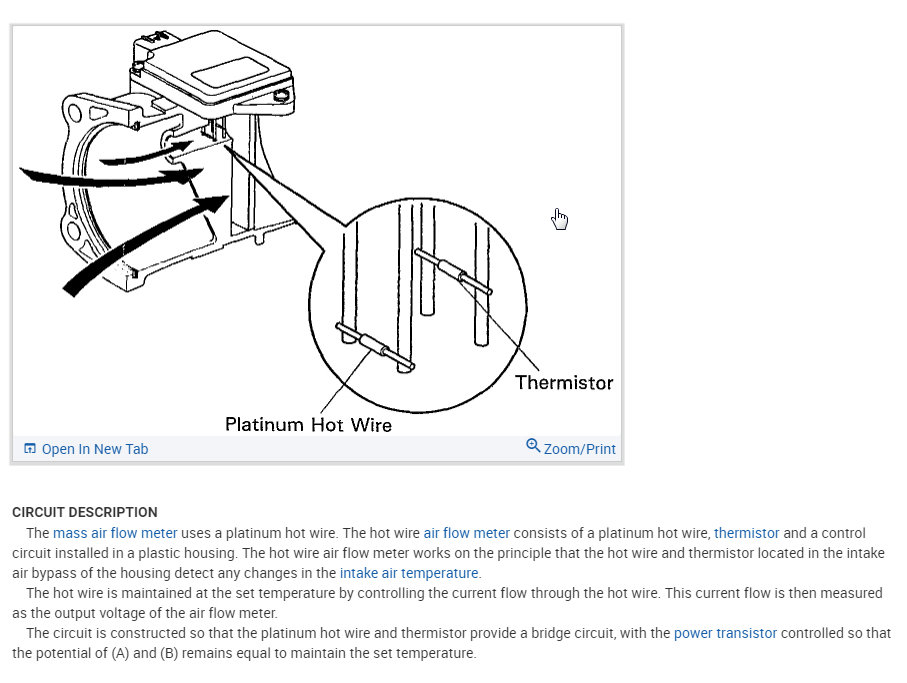 Thermistor

Platinum Hot Wire

Open In New Tab

Zoom/Print

CIRCUIT DESCRIPTION

The mass air flow meter uses a platinum hot wire. The hot wire air flow meter consists of a platinum hot wire, thermistor and a control circuit installed in a plastic housing. The hot wire air flow meter works on the principle that the hot wire and thermistor located in the intake air bypass of the housing detect any changes in the intake air temperature.

The hot wire is maintained at the set temperature by controlling the current flow through the hot wire. This current flow is then measured as the output voltage of the air flow meter.

The circuit is constructed so that the platinum hot wire and thermistor provide a bridge circuit, with the power transistor controlled so that the potential of (A) and (B) remains equal to maintain the set temperature.