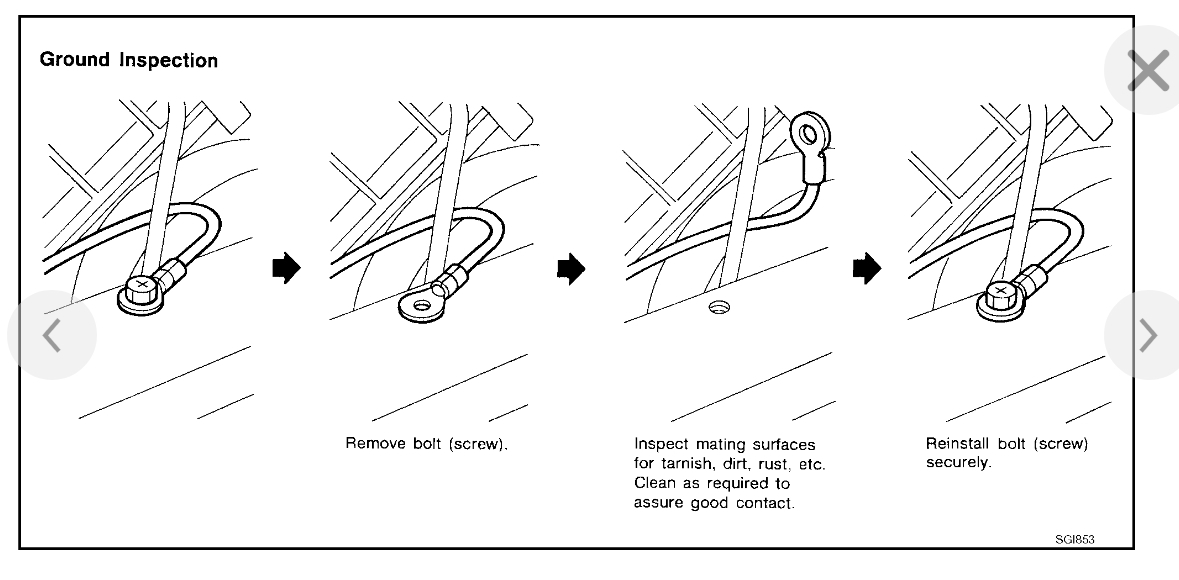 Ground Inspection

Remove bolt (screw).

Inspect mating surfaces for tarnish, dirt, rust, etc. Clean as required to assure good contact.

Reinstall bolt (screw) securely.

SGI853