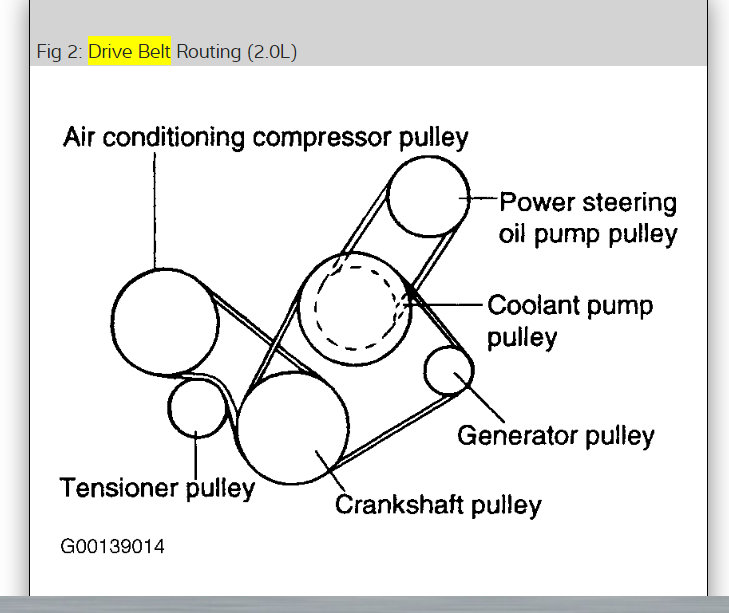 Fig 2: Drive Belt Routing (2.0L)

Air conditioning compressor pulley

Power steering oil pump pulley

Coolant pump pulley

Generator pulley

Tensioner pulley

Crankshaft pulley

G00139014