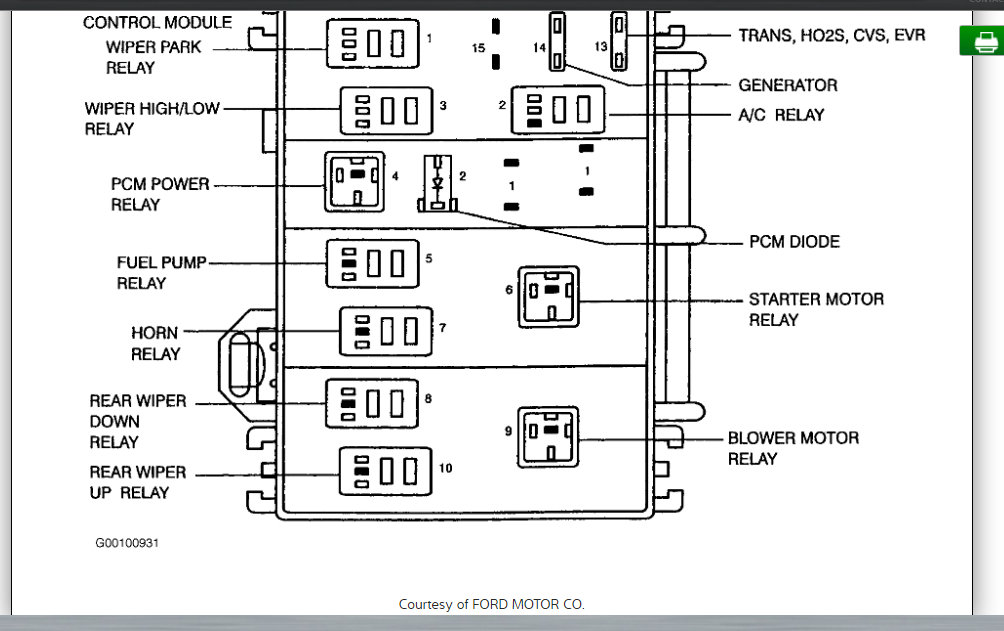 CONTROL MODULE
WIPER PARK RELAY

WIPER HIGH/LOW RELAY

PCM POWER RELAY

FUEL PUMP RELAY

HORN RELAY

REAR WIPER DOWN RELAY

REAR WIPER UP RELAY

1
15
14
13
3
2
4
2
1
1
5
6
7
8
9
10

TRANS, HO2S, CVS, EVR

GENERATOR

A/C RELAY

PCM DIODE

STARTER MOTOR RELAY

BLOWER MOTOR RELAY

G00100931

Courtesy of FORD MOTOR CO.