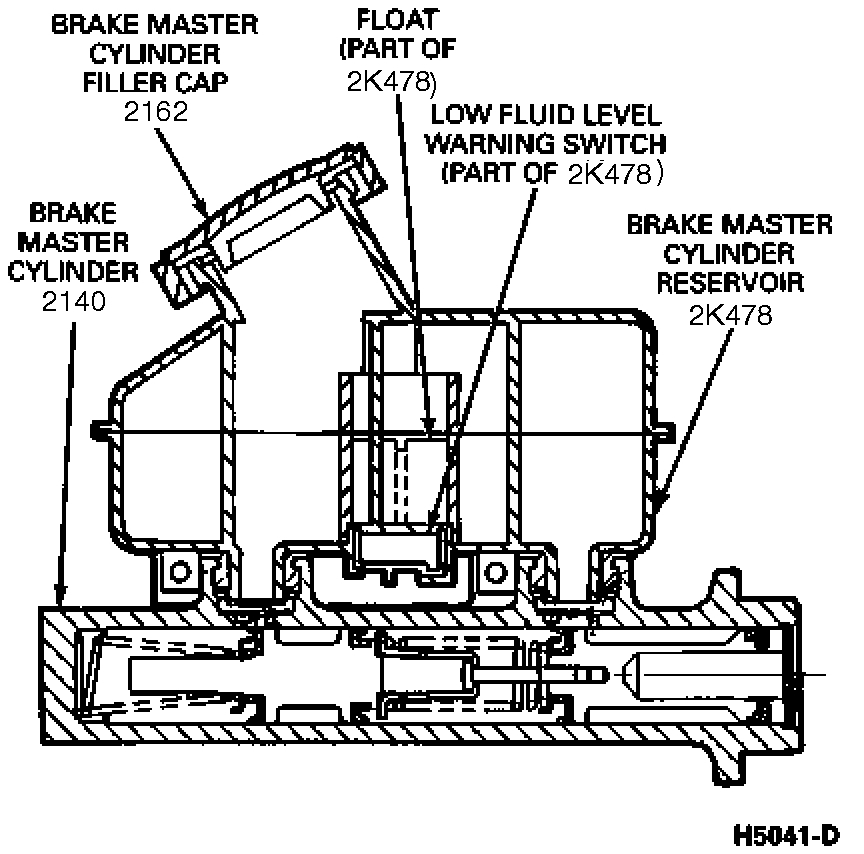 BRAKE MASTER CYLINDER FILLER CAP 2162

FLOAT (PART OF 2K478)

LOW FLUID LEVEL WARNING SWITCH (PART OF 2K478)

BRAKE MASTER CYLINDER 2140

BRAKE MASTER CYLINDER RESERVOIR 2K478

H5041-D