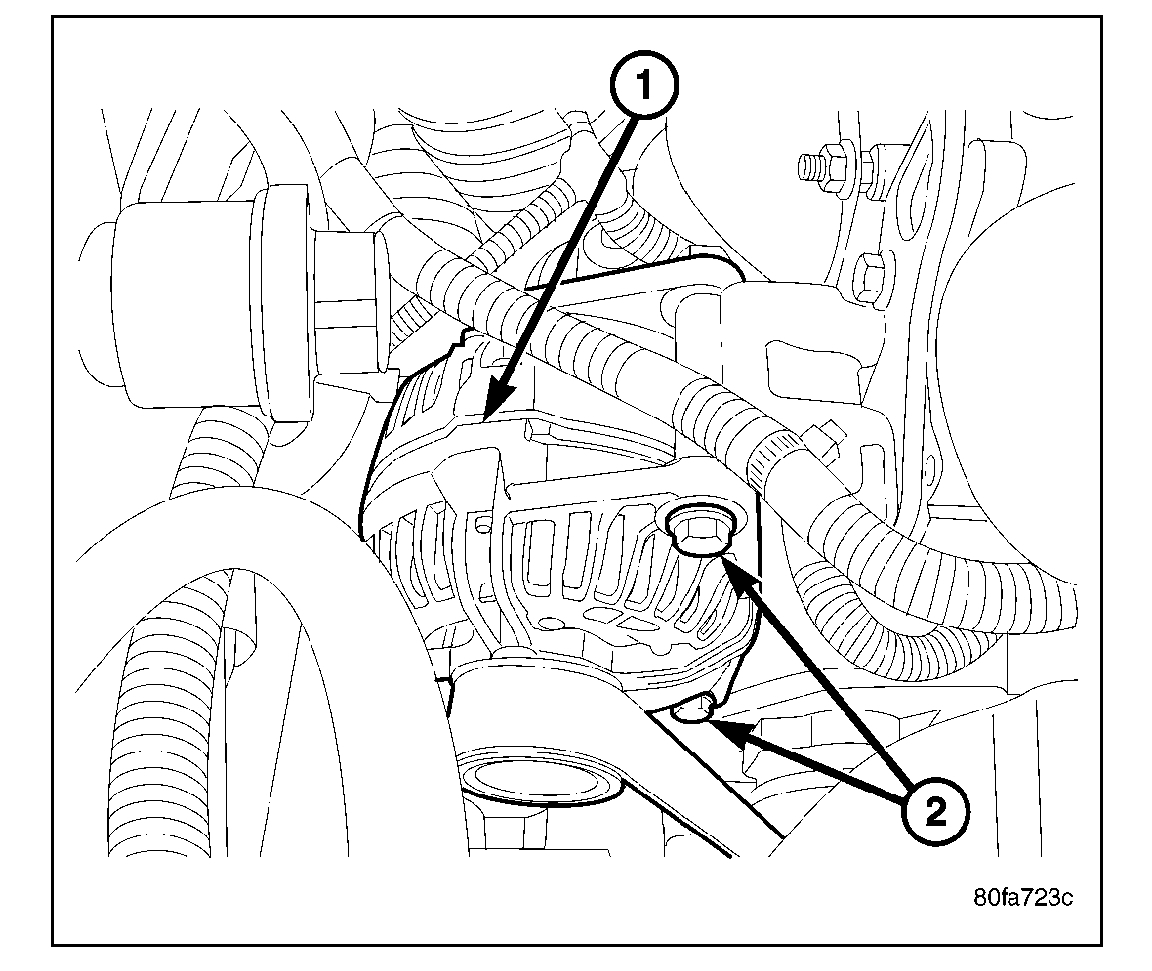 1
2
80fa723c