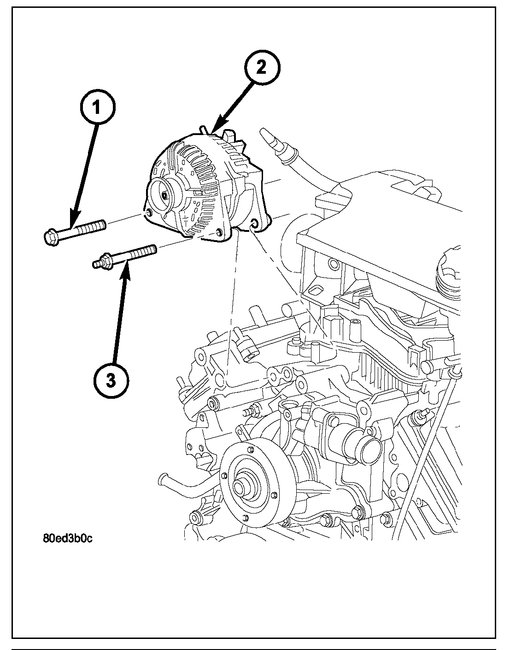 2

1

3

80ed3b0c