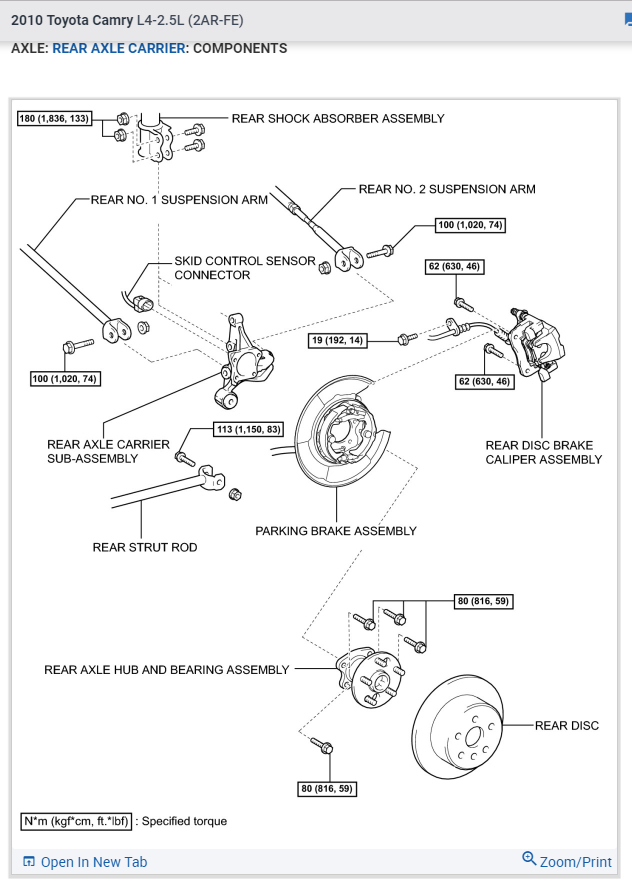 2010 Toyota Camry L4-2.5L (2AR-FE)

AXLE: REAR AXLE CARRIER: COMPONENTS

180 (1,836, 133)

REAR SHOCK ABSORBER ASSEMBLY

REAR NO. 1 SUSPENSION ARM

REAR NO. 2 SUSPENSION ARM

100 (1,020, 74)

SKID CONTROL SENSOR CONNECTOR

62 (630, 46)

19 (192, 14)

100 (1,020, 74)

62 (630, 46)

REAR AXLE CARRIER SUB-ASSEMBLY

113 (1,150, 83)

REAR DISC BRAKE CALIPER ASSEMBLY

PARKING BRAKE ASSEMBLY

REAR STRUT ROD

80 (816, 59)

REAR AXLE HUB AND BEARING ASSEMBLY

REAR DISC

80 (816, 59)

N*m (kgf*cm, ft.*lbf) : Specified torque

Open In New Tab

Zoom/Print