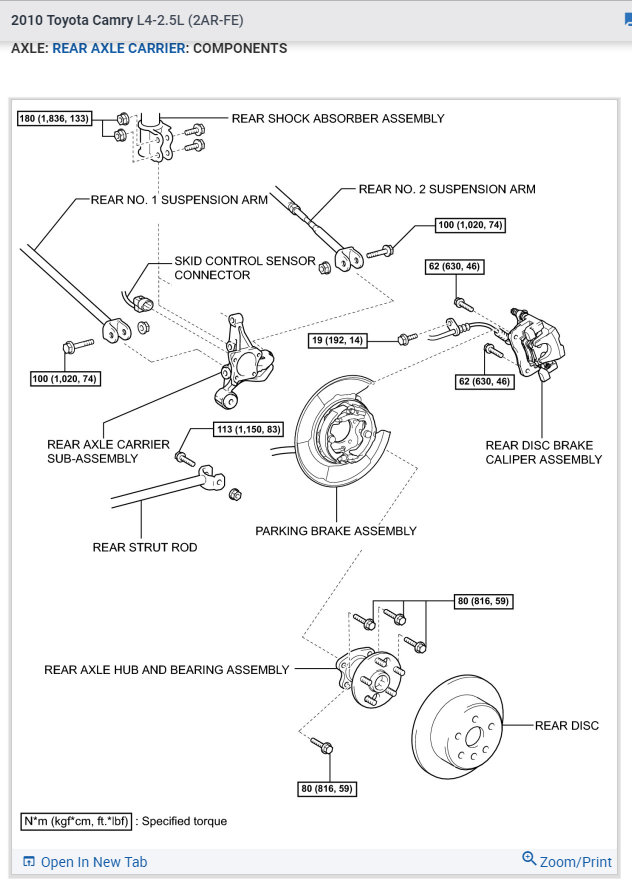 2010 Toyota Camry L4-2.5L (2AR-FE)

AXLE: REAR AXLE CARRIER: COMPONENTS

180 (1,836, 133)

REAR SHOCK ABSORBER ASSEMBLY

REAR NO. 1 SUSPENSION ARM

REAR NO. 2 SUSPENSION ARM

100 (1,020, 74)

SKID CONTROL SENSOR CONNECTOR

62 (630, 46)

19 (192, 14)

100 (1,020, 74)

62 (630, 46)

REAR AXLE CARRIER SUB-ASSEMBLY

113 (1,150, 83)

REAR DISC BRAKE CALIPER ASSEMBLY

PARKING BRAKE ASSEMBLY

REAR STRUT ROD

80 (816, 59)

REAR AXLE HUB AND BEARING ASSEMBLY

REAR DISC

80 (816, 59)

N*m (kgf*cm, ft.*lbf) : Specified torque

Open In New Tab

Zoom/Print