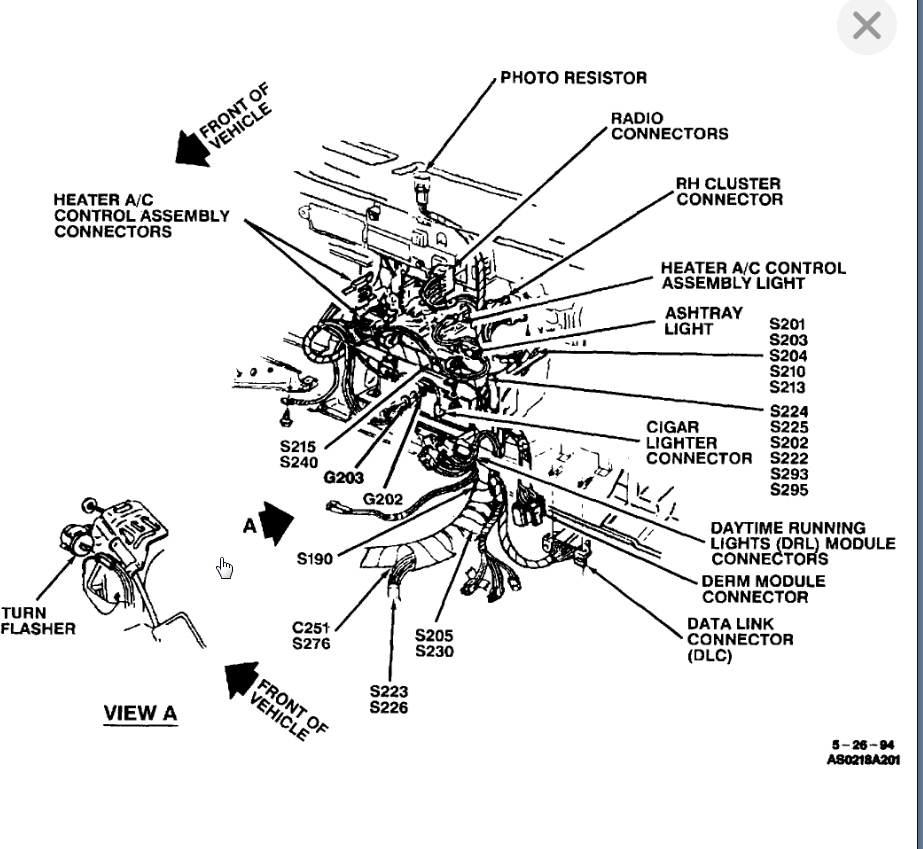 FRONT OF VEHICLE

PHOTO RESISTOR

RADIO CONNECTORS

RH CLUSTER CONNECTOR

HEATER A/C CONTROL ASSEMBLY CONNECTORS

HEATER A/C CONTROL ASSEMBLY LIGHT

ASHTRAY LIGHT

S201
S203
S204
S210
S213

S224
S225
S202
S222
S293
S295

CIGAR LIGHTER CONNECTOR

S215
S240

G203

G202

A

S190

DAYTIME RUNNING LIGHTS (DRL) MODULE CONNECTORS

DERM MODULE CONNECTOR

DATA LINK CONNECTOR (DLC)

TURN FLASHER

C251
S276

S205
S230

S223
S226

VIEW A

FRONT OF VEHICLE

5-26-94
AS0218A201