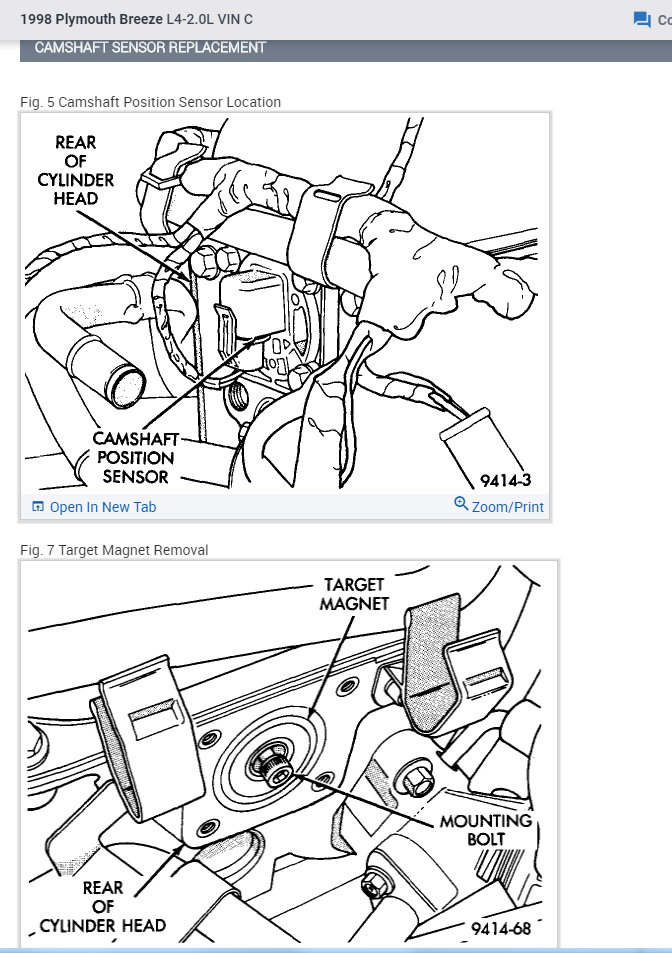 1998 Plymouth Breeze L4-2.0L VIN C

Co

CAMSHAFT SENSOR REPLACEMENT

Fig. 5 Camshaft Position Sensor Location

REAR OF CYLINDER HEAD

CAMSHAFT POSITION SENSOR

9414-3

Open In New Tab

Zoom/Print

Fig. 7 Target Magnet Removal

TARGET MAGNET

MOUNTING BOLT

REAR OF CYLINDER HEAD

9414-68