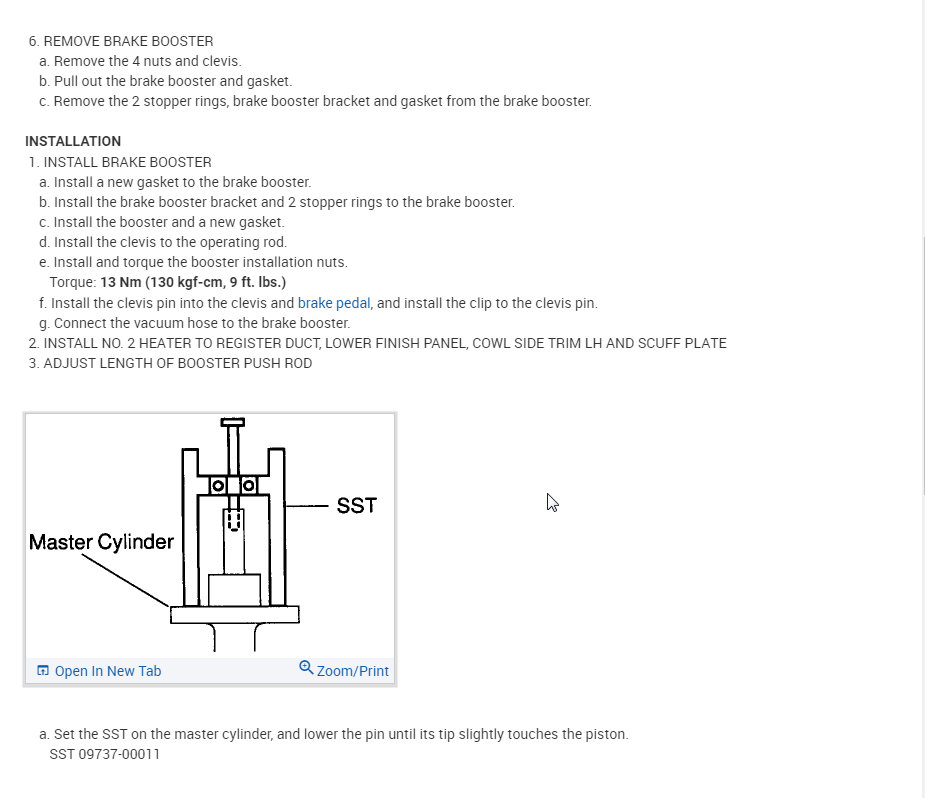 6. REMOVE BRAKE BOOSTER
a. Remove the 4 nuts and clevis.
b. Pull out the brake booster and gasket.
c. Remove the 2 stopper rings, brake booster bracket and gasket from the brake booster.

INSTALLATION
1. INSTALL BRAKE BOOSTER
a. Install a new gasket to the brake booster.
b. Install the brake booster bracket and 2 stopper rings to the brake booster.
c. Install the booster and a new gasket.
d. Install the clevis to the operating rod.
e. Install and torque the booster installation nuts.
Torque: 13 Nm (130 kgf-cm, 9 ft. lbs.)
f. Install the clevis pin into the clevis and brake pedal, and install the clip to the clevis pin.
g. Connect the vacuum hose to the brake booster.
2. INSTALL NO. 2 HEATER TO REGISTER DUCT, LOWER FINISH PANEL, COWL SIDE TRIM LH AND SCUFF PLATE
3. ADJUST LENGTH OF BOOSTER PUSH ROD

SST
Master Cylinder

Open In New Tab
Zoom/Print

a. Set the SST on the master cylinder, and lower the pin until its tip slightly touches the piston.
SST 09737-00011