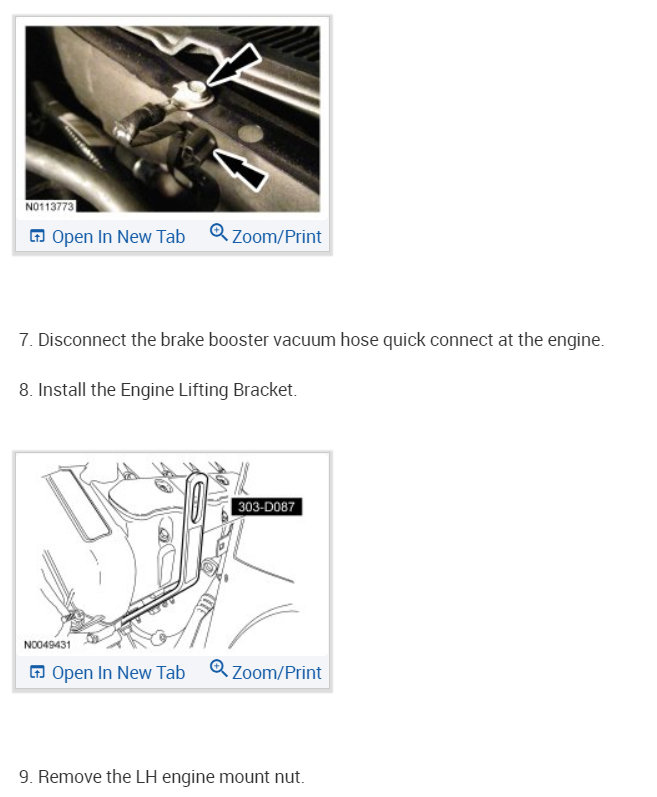 N0113773

Open In New Tab Zoom/Print

7. Disconnect the brake booster vacuum hose quick connect at the engine.

8. Install the Engine Lifting Bracket.

303-D087

N0049431

Open In New Tab Zoom/Print

9. Remove the LH engine mount nut.