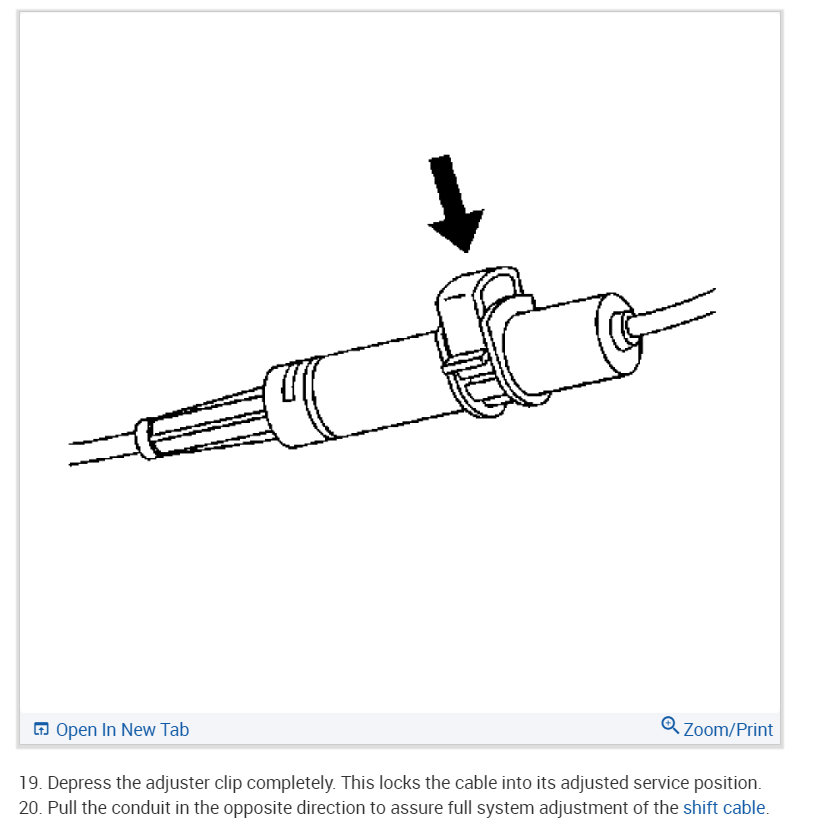 Open In New Tab

Zoom/Print

19. Depress the adjuster clip completely. This locks the cable into its adjusted service position.
20. Pull the conduit in the opposite direction to assure full system adjustment of the shift cable.