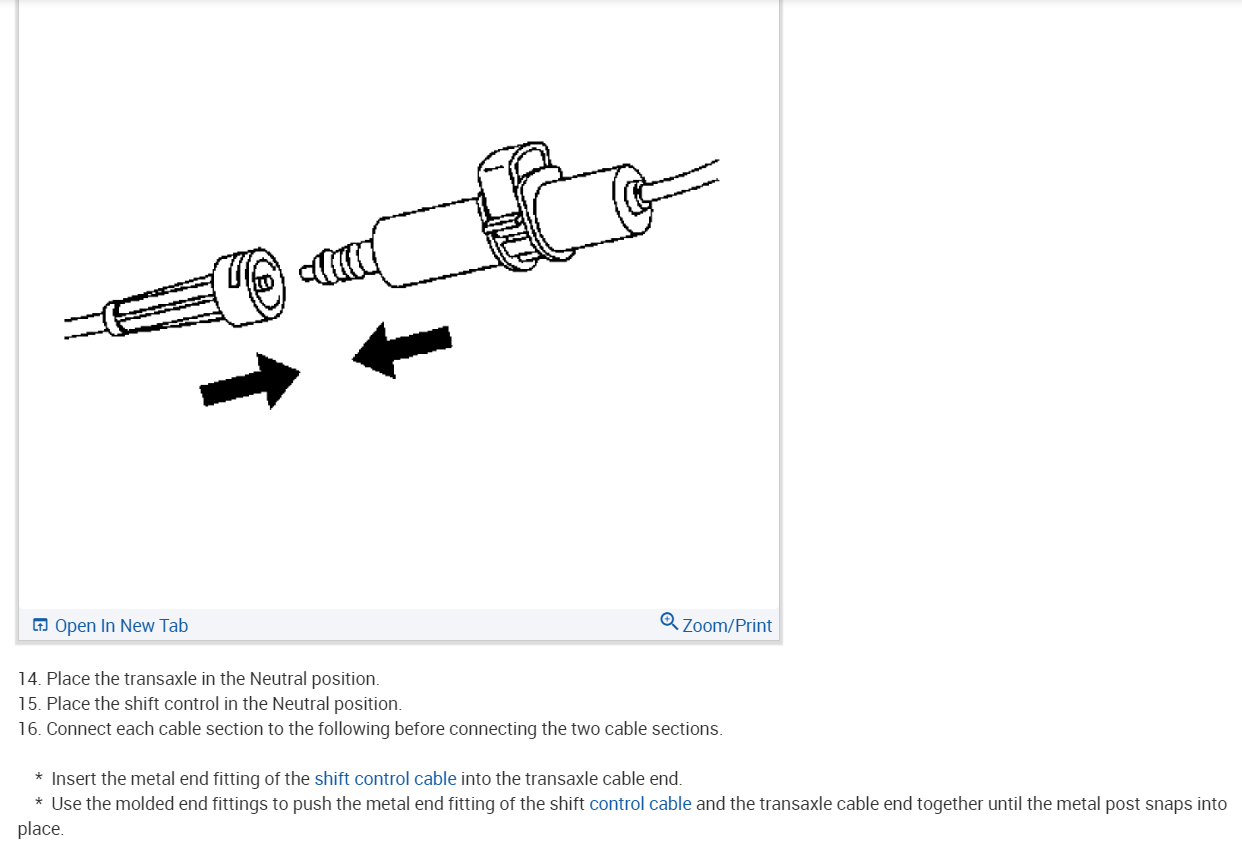 Open In New Tab
Zoom/Print

14. Place the transaxle in the Neutral position.
15. Place the shift control in the Neutral position.
16. Connect each cable section to the following before connecting the two cable sections.

* Insert the metal end fitting of the shift control cable into the transaxle cable end.
* Use the molded end fittings to push the metal end fitting of the shift control cable and the transaxle cable end together until the metal post snaps into place.