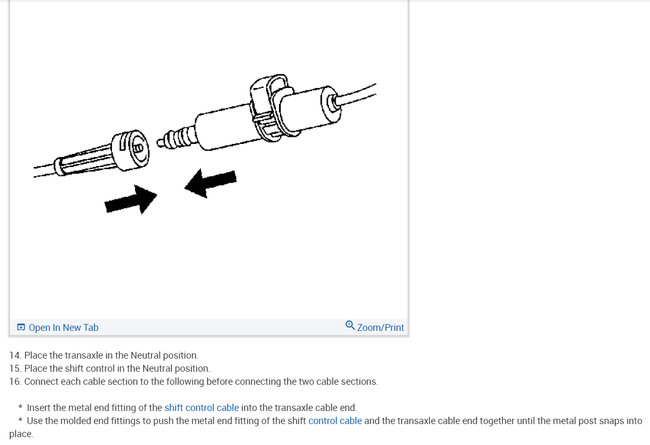 Open In New Tab

Zoom/Print

14. Place the transaxle in the Neutral position.
15. Place the shift control in the Neutral position.
16. Connect each cable section to the following before connecting the two cable sections.

* Insert the metal end fitting of the shift control cable into the transaxle cable end.
* Use the molded end fittings to push the metal end fitting of the shift control cable and the transaxle cable end together until the metal post snaps into place.