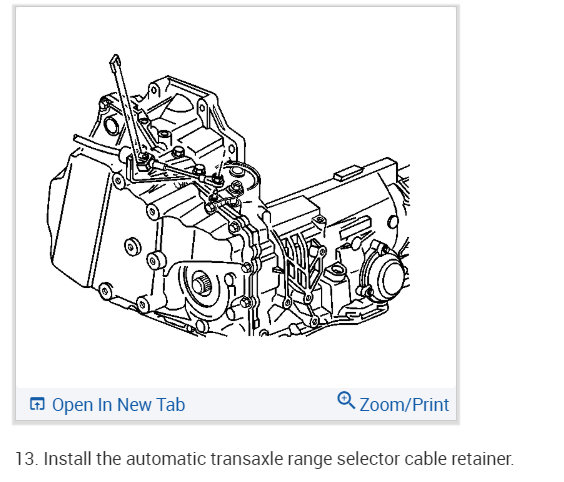 Open In New Tab

Zoom/Print

13. Install the automatic transaxle range selector cable retainer.