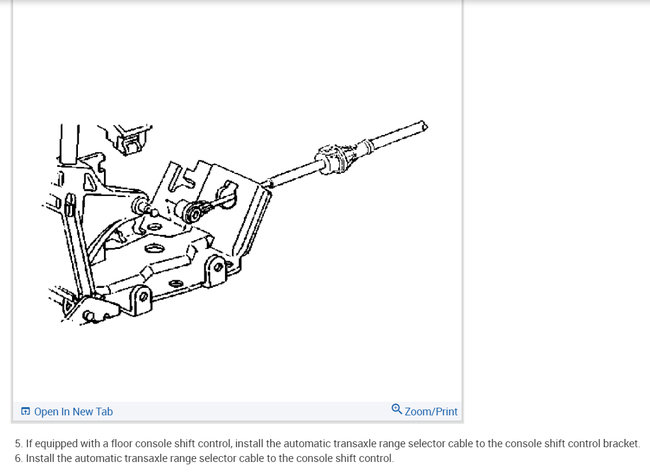 Open In New Tab

Zoom/Print

5. If equipped with a floor console shift control, install the automatic transaxle range selector cable to the console shift control bracket.
6. Install the automatic transaxle range selector cable to the console shift control.