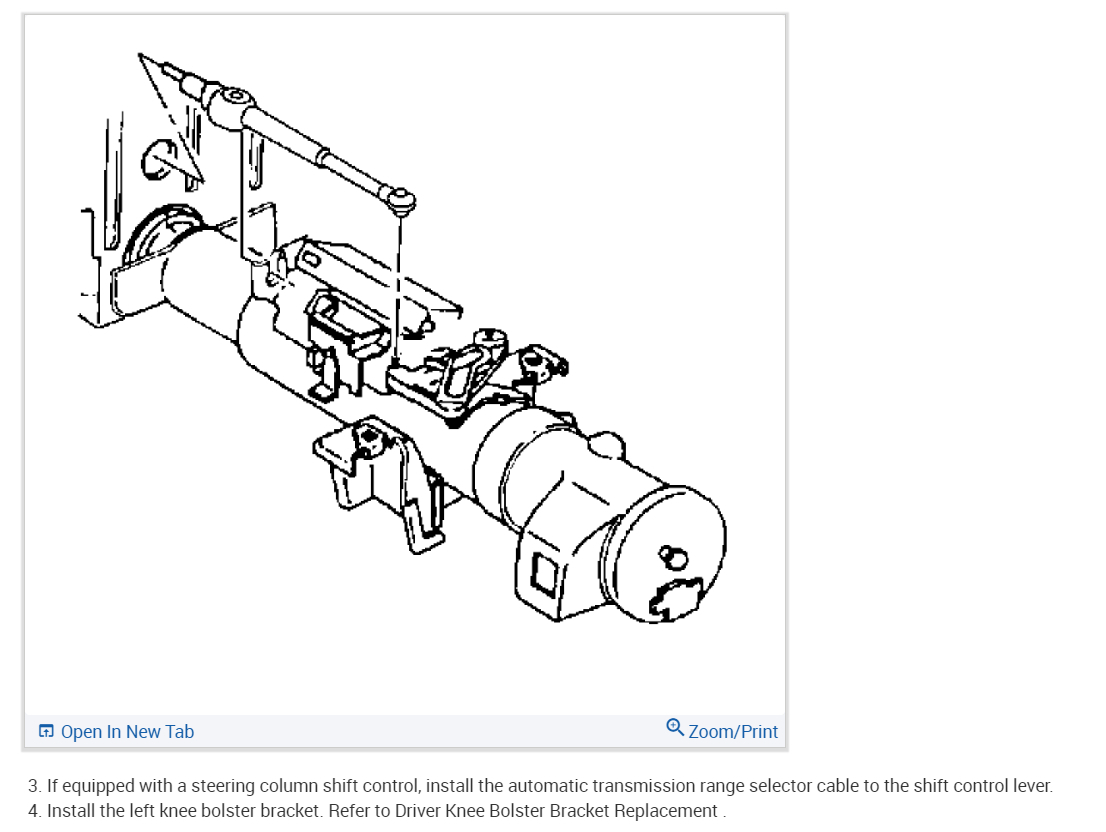 Open In New Tab

Zoom/Print

3. If equipped with a steering column shift control, install the automatic transmission range selector cable to the shift control lever.
4. Install the left knee bolster bracket. Refer to Driver Knee Bolster Bracket Replacement .