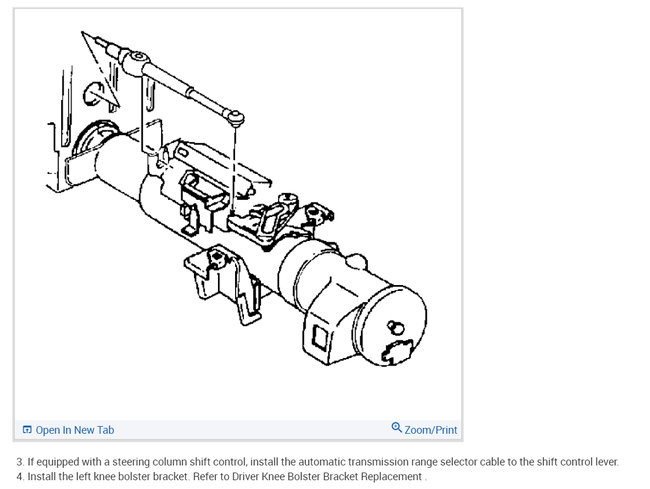 Open In New Tab
Zoom/Print

3. If equipped with a steering column shift control, install the automatic transmission range selector cable to the shift control lever.
4. Install the left knee bolster bracket. Refer to Driver Knee Bolster Bracket Replacement .