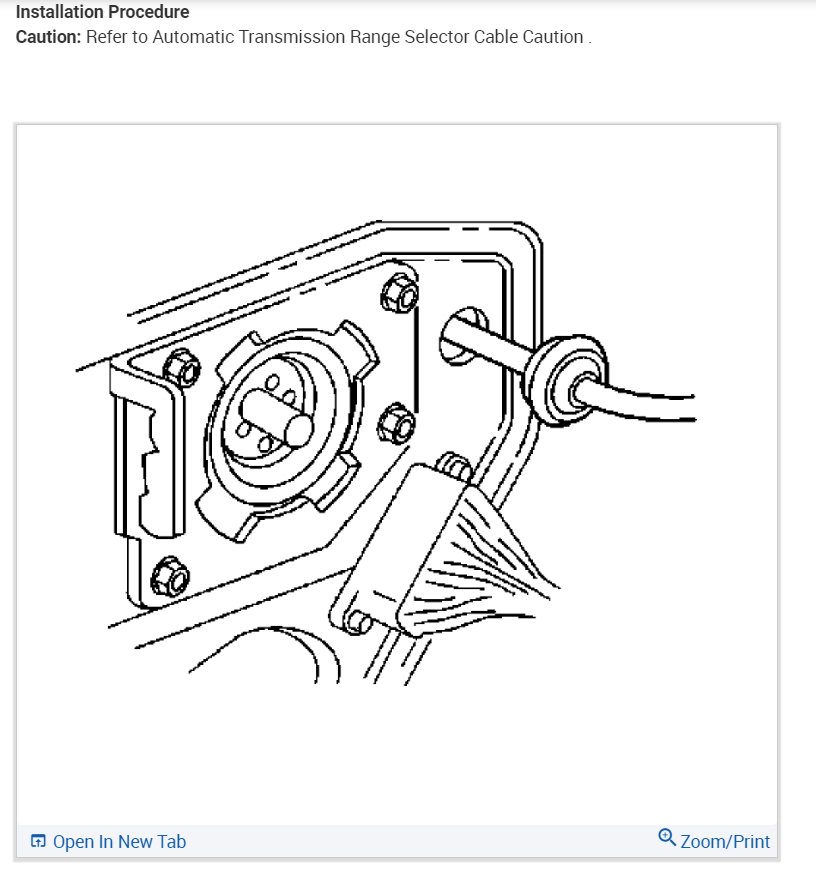 Installation Procedure
Caution: Refer to Automatic Transmission Range Selector Cable Caution .

Open In New Tab
Zoom/Print