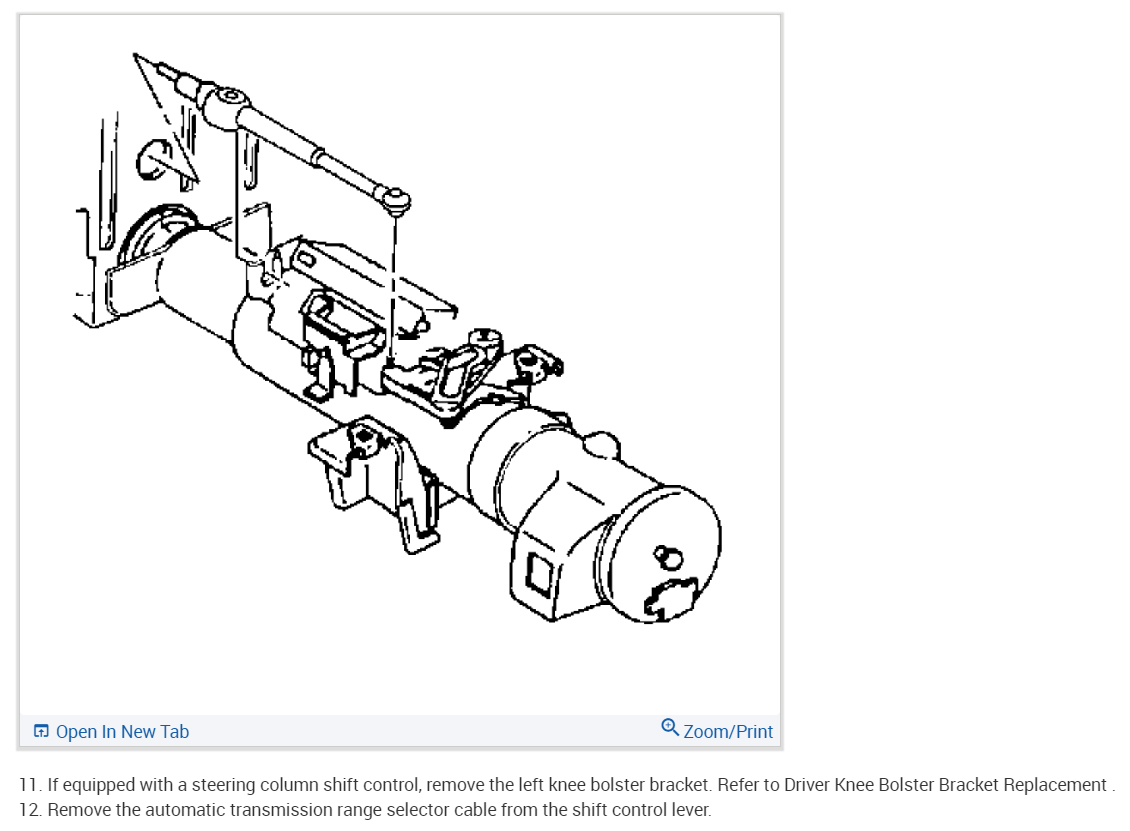 Open In New Tab
Zoom/Print

11. If equipped with a steering column shift control, remove the left knee bolster bracket. Refer to Driver Knee Bolster Bracket Replacement .
12. Remove the automatic transmission range selector cable from the shift control lever.