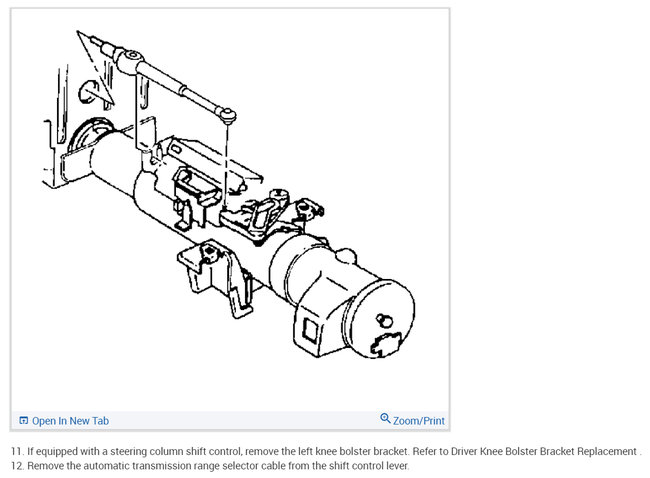 Open In New Tab

Zoom/Print

11. If equipped with a steering column shift control, remove the left knee bolster bracket. Refer to Driver Knee Bolster Bracket Replacement .
12. Remove the automatic transmission range selector cable from the shift control lever.