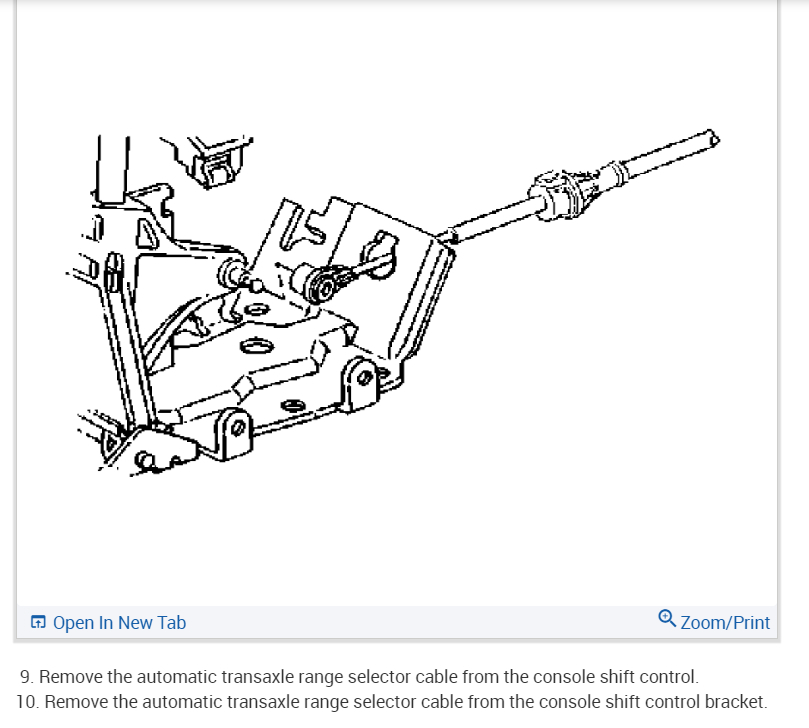 Open In New Tab

Zoom/Print

9. Remove the automatic transaxle range selector cable from the console shift control.
10. Remove the automatic transaxle range selector cable from the console shift control bracket.