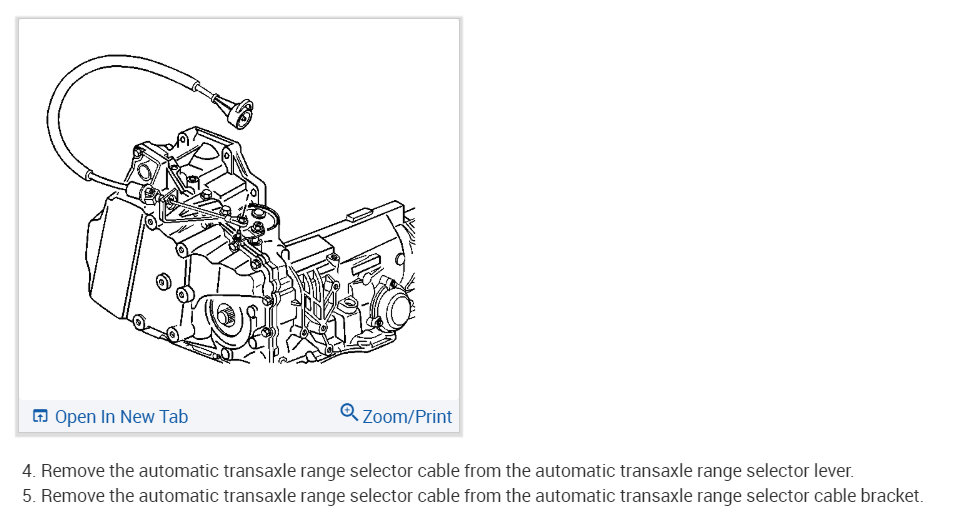 Open In New Tab
Zoom/Print

4. Remove the automatic transaxle range selector cable from the automatic transaxle range selector lever.
5. Remove the automatic transaxle range selector cable from the automatic transaxle range selector cable bracket.