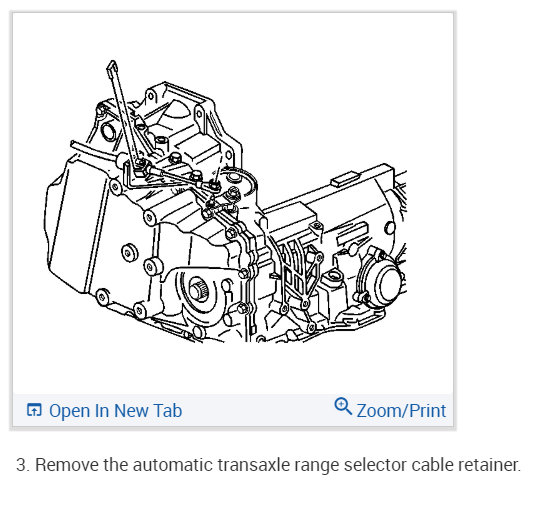 Open In New Tab
Zoom/Print

3. Remove the automatic transaxle range selector cable retainer.