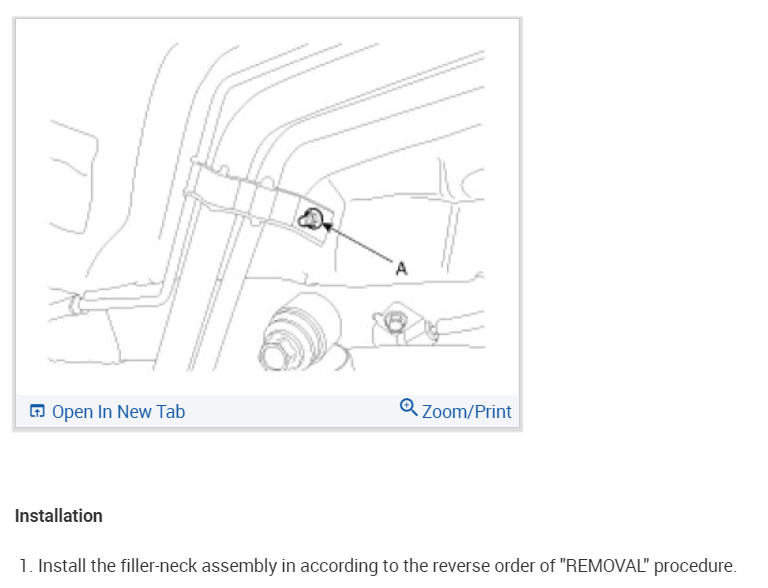 A

Open In New Tab

Zoom/Print

Installation

1. Install the filler-neck assembly in according to the reverse order of "REMOVAL" procedure.