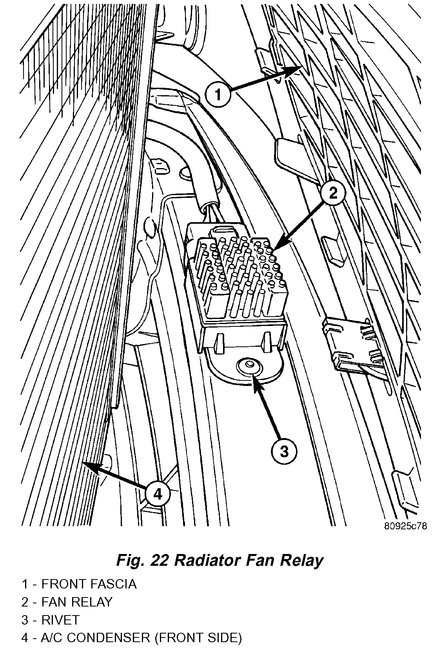 1
2
3
4
80925c78

Fig. 22 Radiator Fan Relay

1 - FRONT FASCIA
2 - FAN RELAY
3 - RIVET
4 - A/C CONDENSER (FRONT SIDE)