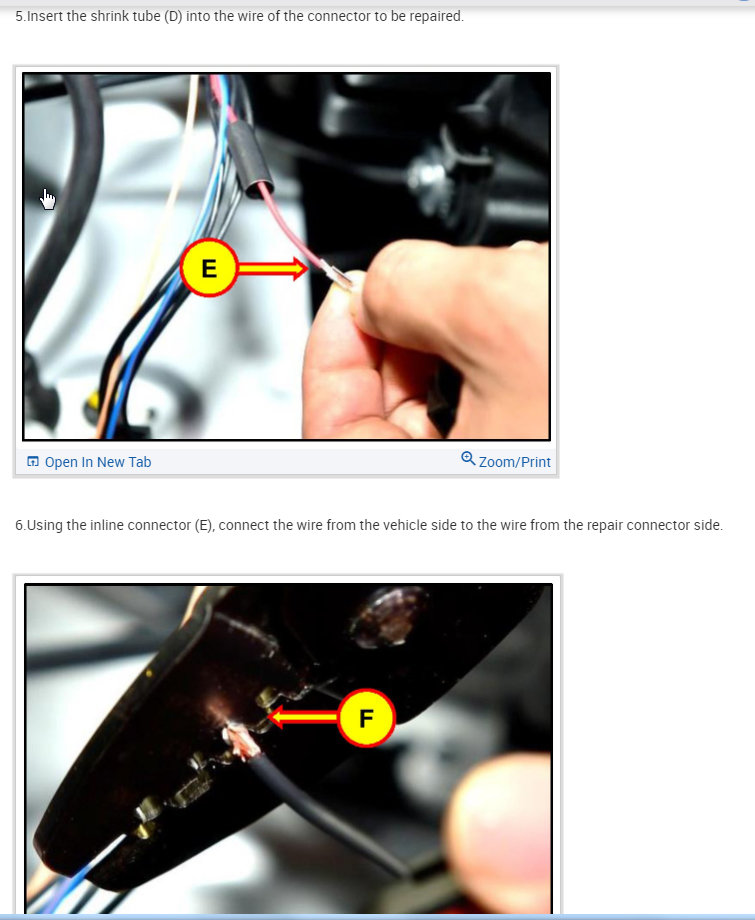 5.Insert the shrink tube (D) into the wire of the connector to be repaired.

E

Open In New Tab

Zoom/Print

6.Using the inline connector (E), connect the wire from the vehicle side to the wire from the repair connector side.

F