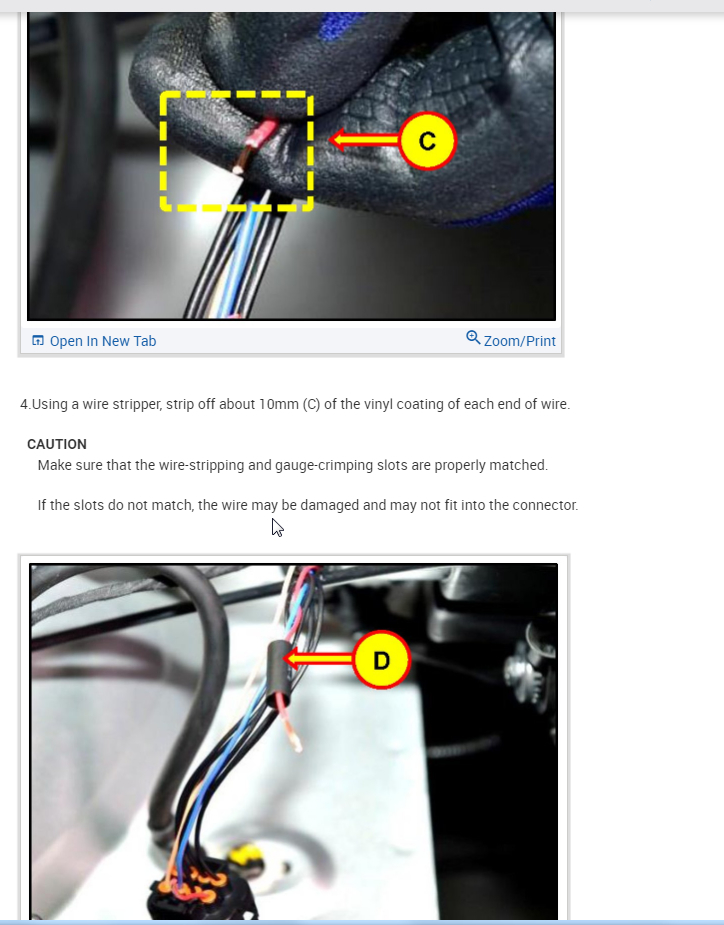 C

Open In New Tab

Zoom/Print

4.Using a wire stripper, strip off about 10mm (C) of the vinyl coating of each end of wire.

CAUTION
Make sure that the wire-stripping and gauge-crimping slots are properly matched.

If the slots do not match, the wire may be damaged and may not fit into the connector.

D