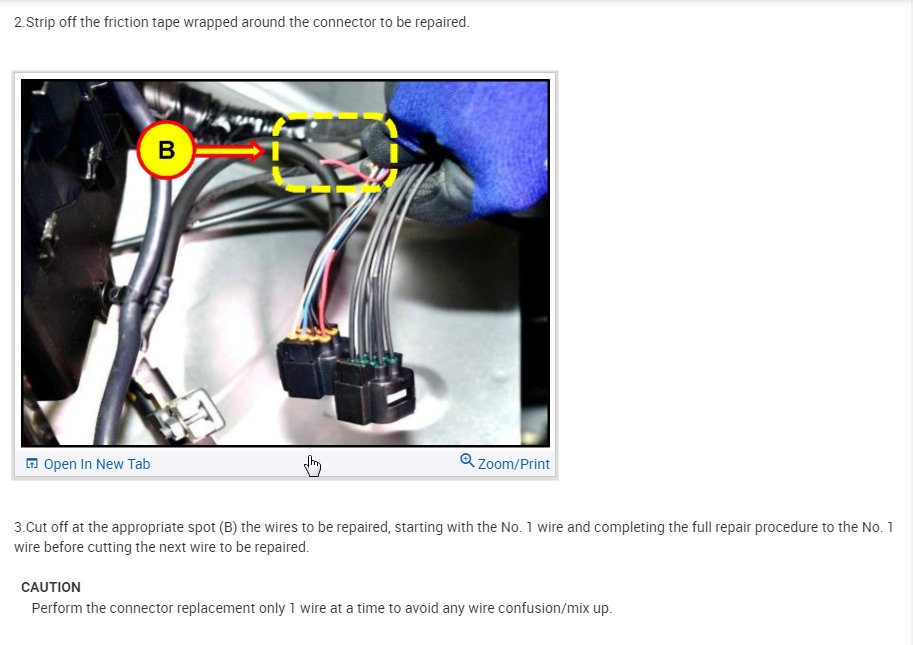 2.Strip off the friction tape wrapped around the connector to be repaired.

B

Open In New Tab

Zoom/Print

3.Cut off at the appropriate spot (B) the wires to be repaired, starting with the No. 1 wire and completing the full repair procedure to the No. 1 wire before cutting the next wire to be repaired.

CAUTION

Perform the connector replacement only 1 wire at a time to avoid any wire confusion/mix up.