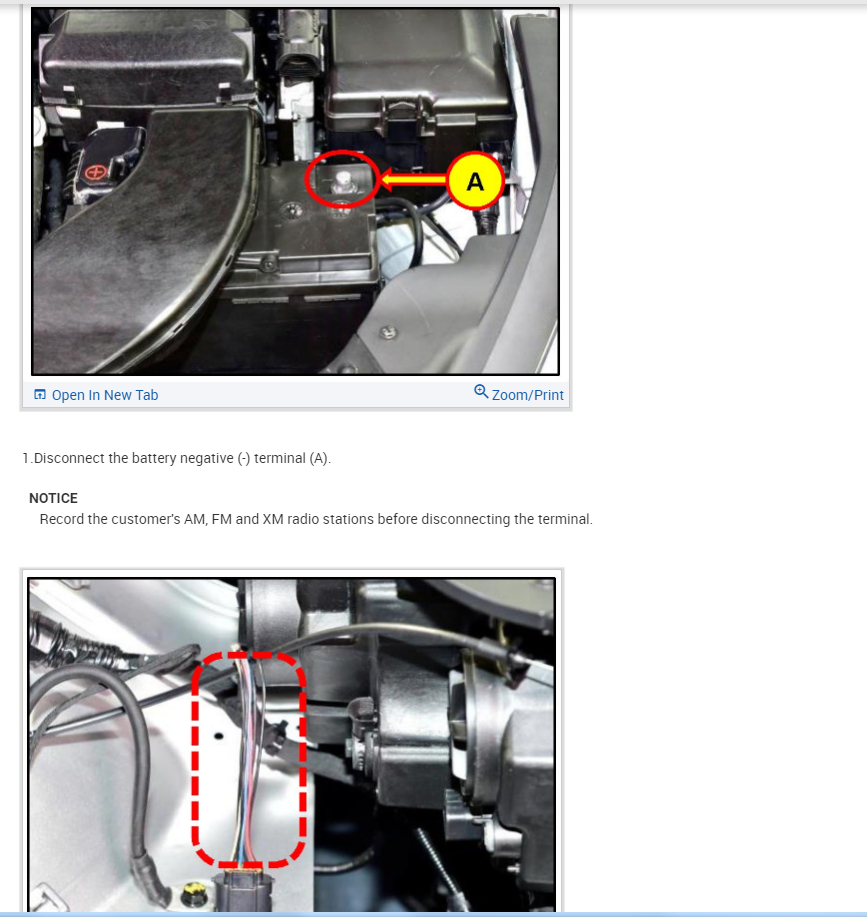 A

Open In New Tab

Zoom/Print

1.Disconnect the battery negative (-) terminal (A).

NOTICE
Record the customer's AM, FM and XM radio stations before disconnecting the terminal.