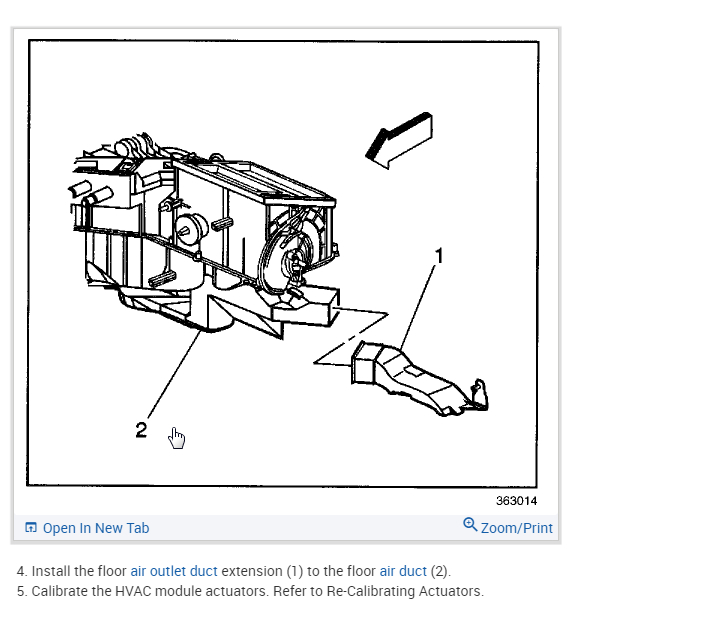 1

2

363014

Open In New Tab

Zoom/Print

4. Install the floor air outlet duct extension (1) to the floor air duct (2).
5. Calibrate the HVAC module actuators. Refer to Re-Calibrating Actuators.