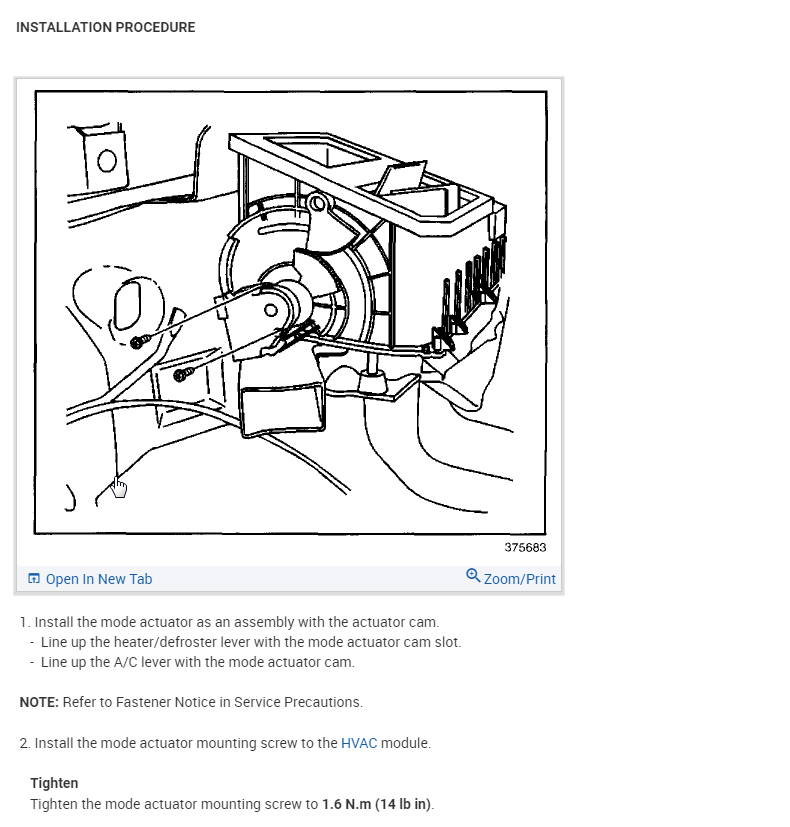 INSTALLATION PROCEDURE

375683

Open In New Tab

Zoom/Print

1. Install the mode actuator as an assembly with the actuator cam.
- Line up the heater/defroster lever with the mode actuator cam slot.
- Line up the A/C lever with the mode actuator cam.

NOTE: Refer to Fastener Notice in Service Precautions.

2. Install the mode actuator mounting screw to the HVAC module.

Tighten
Tighten the mode actuator mounting screw to 1.6 N.m (14 lb in).