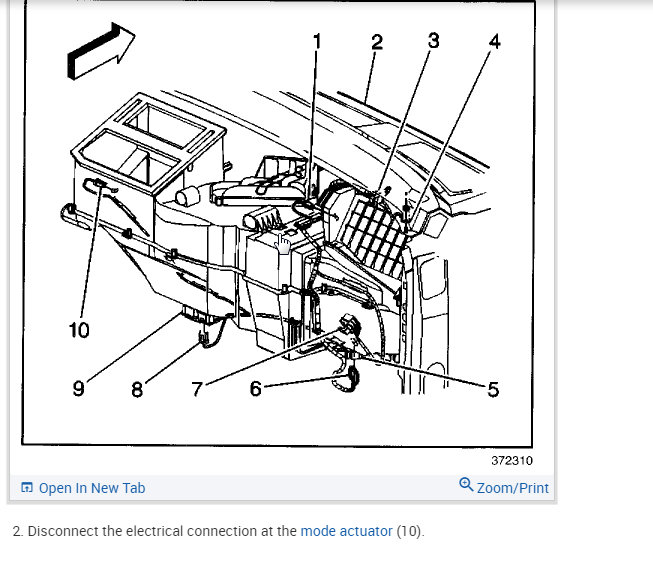 1 2 3 4

10

9 8 7 6 5

372310

Open In New Tab

Zoom/Print

2. Disconnect the electrical connection at the mode actuator (10).