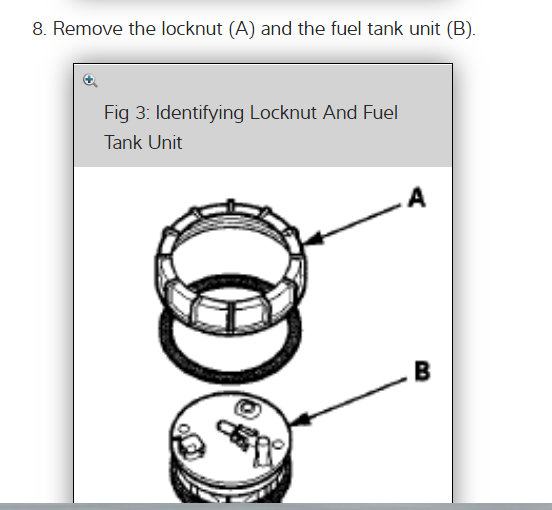 8. Remove the locknut (A) and the fuel tank unit (B).

Fig 3: Identifying Locknut And Fuel Tank Unit

A

B