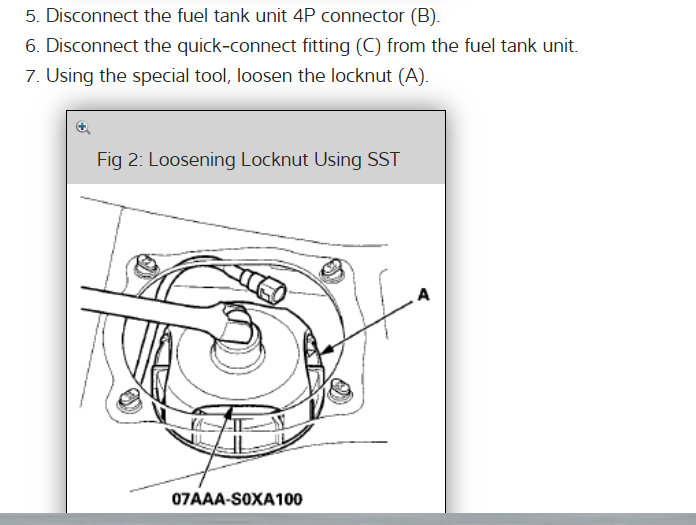 5. Disconnect the fuel tank unit 4P connector (B).

6. Disconnect the quick-connect fitting (C) from the fuel tank unit.

7. Using the special tool, loosen the locknut (A).

Fig 2: Loosening Locknut Using SST

A

07AAA-S0XA100