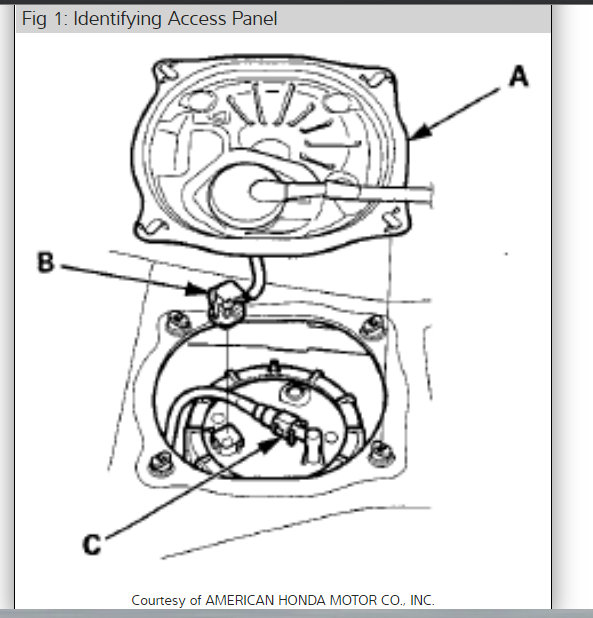 Fig 1: Identifying Access Panel

A

B

C

Courtesy of AMERICAN HONDA MOTOR CO., INC.